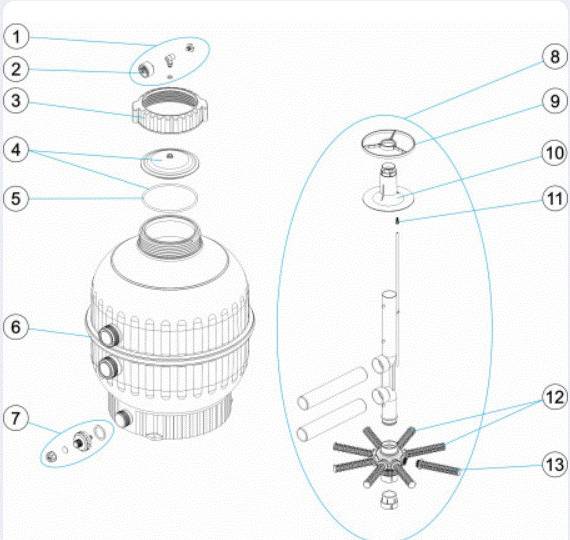 1
2
3
4
5
6
7
8
9
10
11
12
13